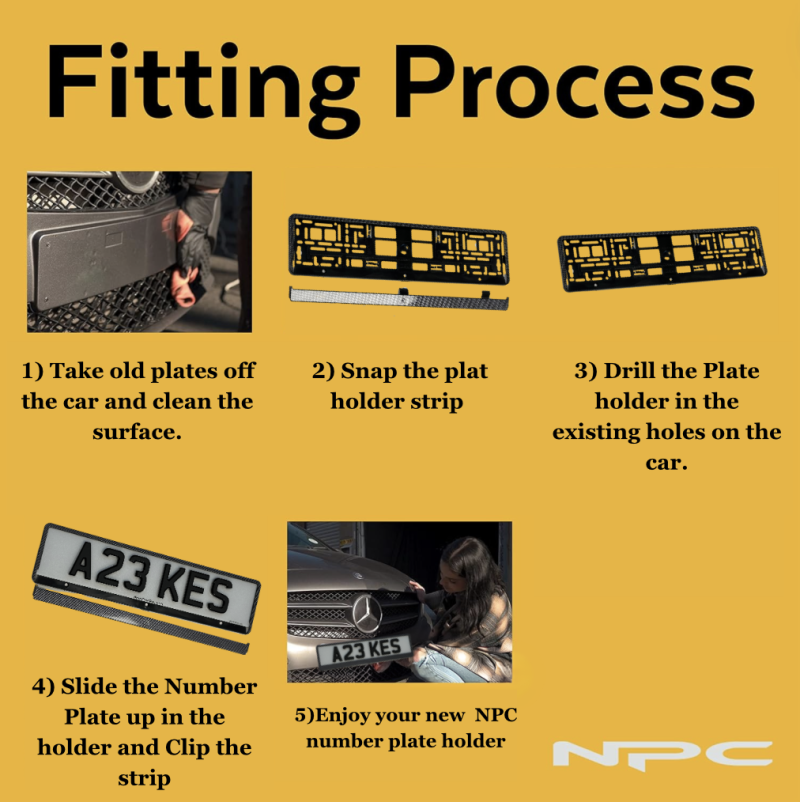 Fitting Process

1) Take old plates off the car and clean the surface.

2) Snap the plat holder strip

3) Drill the Plate holder in the existing holes on the car.

A23 KES

4) Slide the Number Plate up in the holder and Clip the strip

A23 KES

5)Enjoy your new NPC number plate holder

NPC